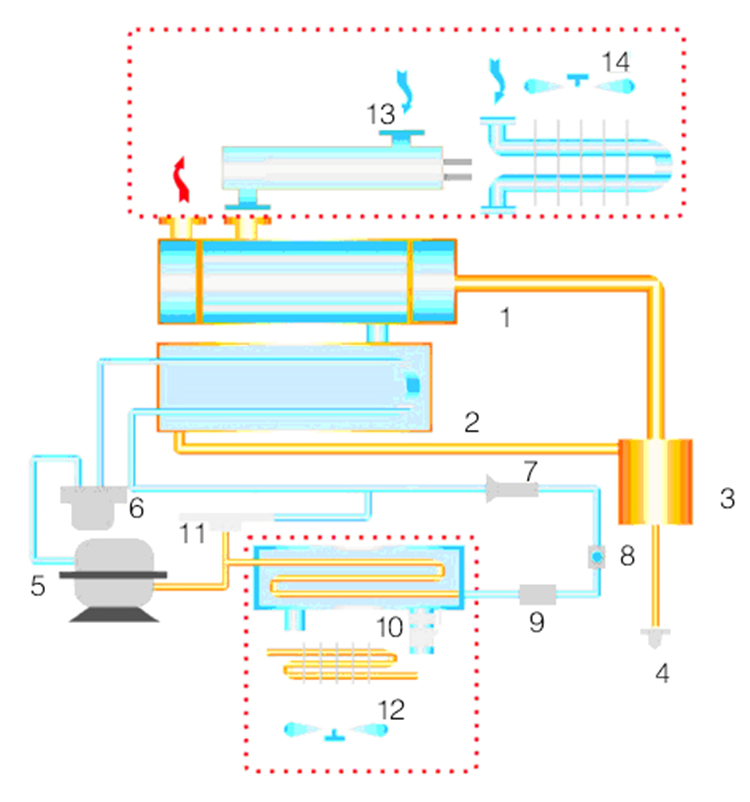 14
13
1
2
7
3
6
11
8
5
9
10
4
12